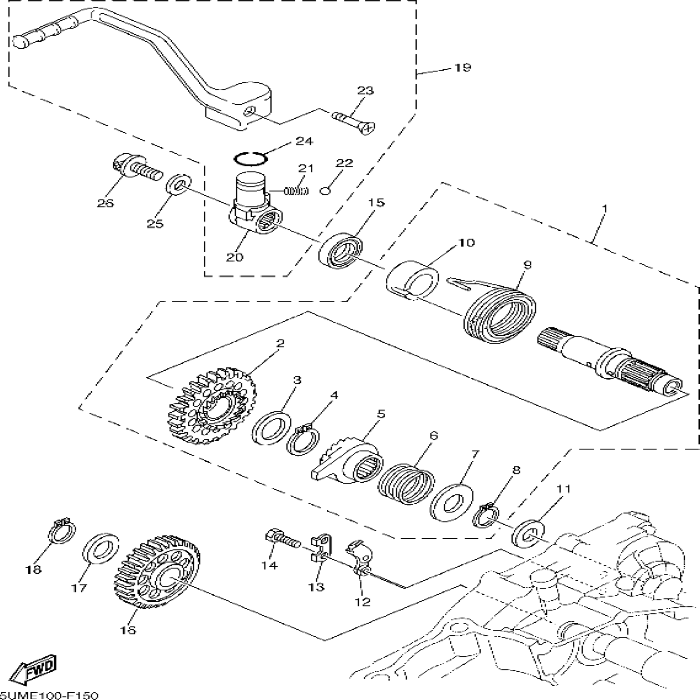 19
23
24
21
22
26
25
20
15
1
10
9
2
3
4
5
6
7
8
11
18
17
16
14
13
12
FWD
5UME100-F150